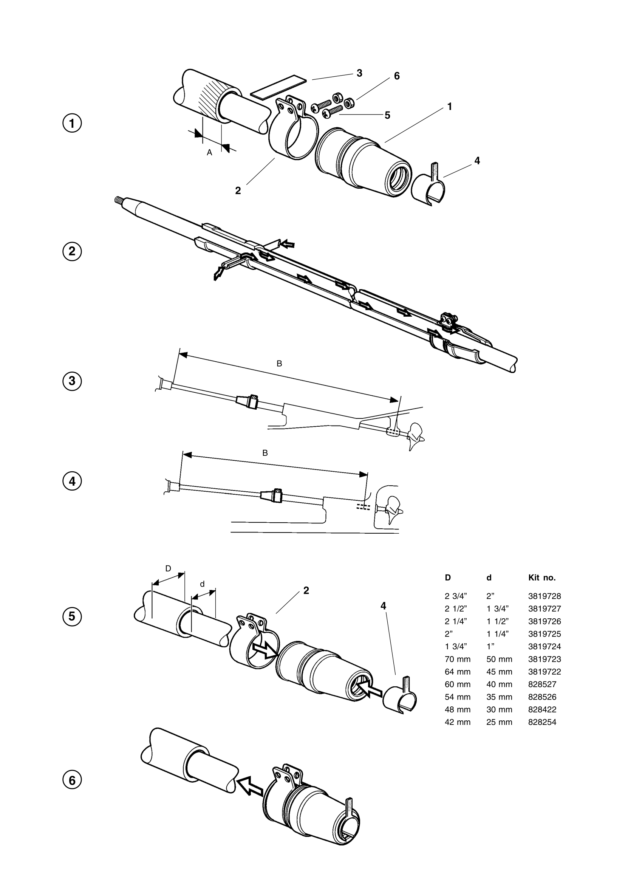 1
3
6
5
1
4
A
2

2

3
B

4
B

5
D
d
2
4

| D | d | Kit no. |
|---|---|---|
| 2 3/4" | 2" | 3819728 |
| 2 1/2" | 1 3/4" | 3819727 |
| 2 1/4" | 1 1/2" | 3819726 |
| 2" | 1 1/4" | 3819725 |
| 1 3/4" | 1" | 3819724 |
| 70 mm | 50 mm | 3819723 |
| 64 mm | 45 mm | 3819722 |
| 60 mm | 40 mm | 828527 |
| 54 mm | 35 mm | 828526 |
| 48 mm | 30 mm | 828422 |
| 42 mm | 25 mm | 828254 |

6