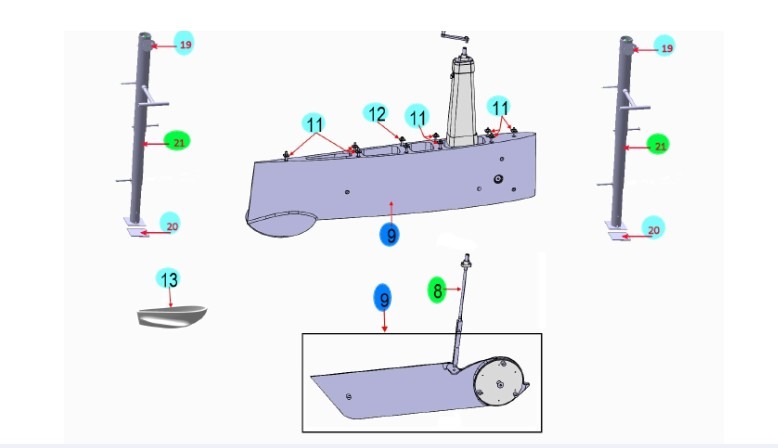 19
21
20
11
12
11
11
9
19
21
20
13
9
8